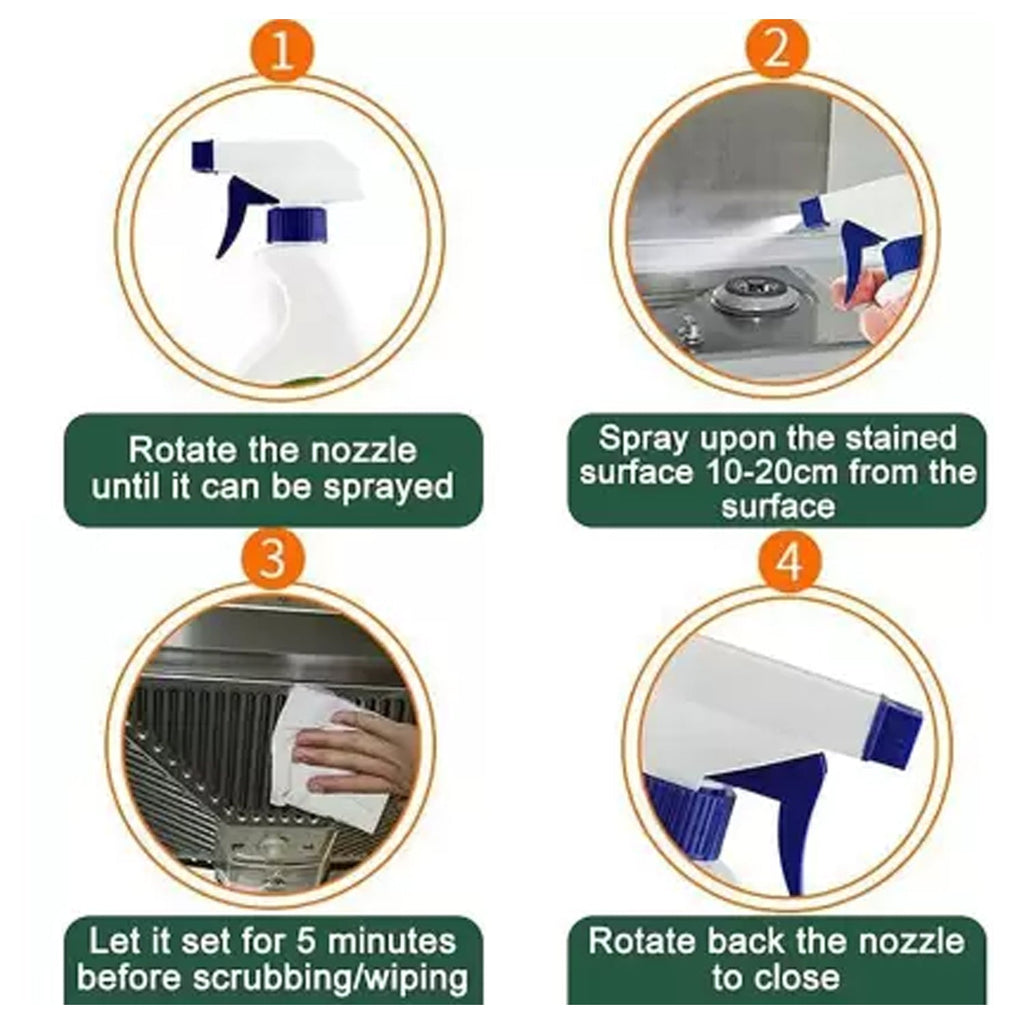 1

Rotate the nozzle until it can be sprayed

2

Spray upon the stained surface 10-20cm from the surface

3

Let it set for 5 minutes before scrubbing/wiping

4

Rotate back the nozzle to close